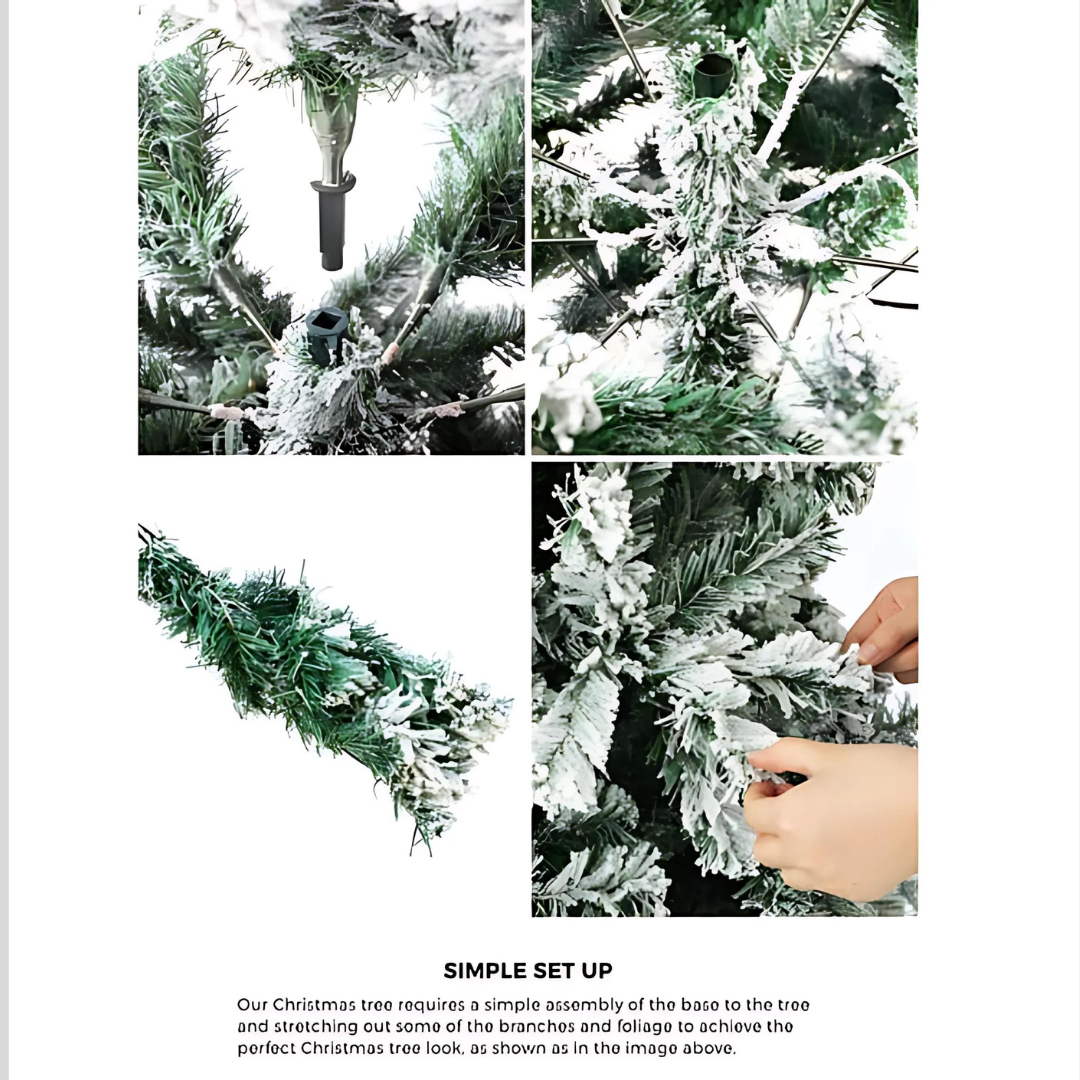 SIMPLE SET UP

Our Christmas tree requires a simple assembly of the base to the tree and stretching out some of the branches and foliage to achieve the perfect Christmas tree look, as shown as in the image above.