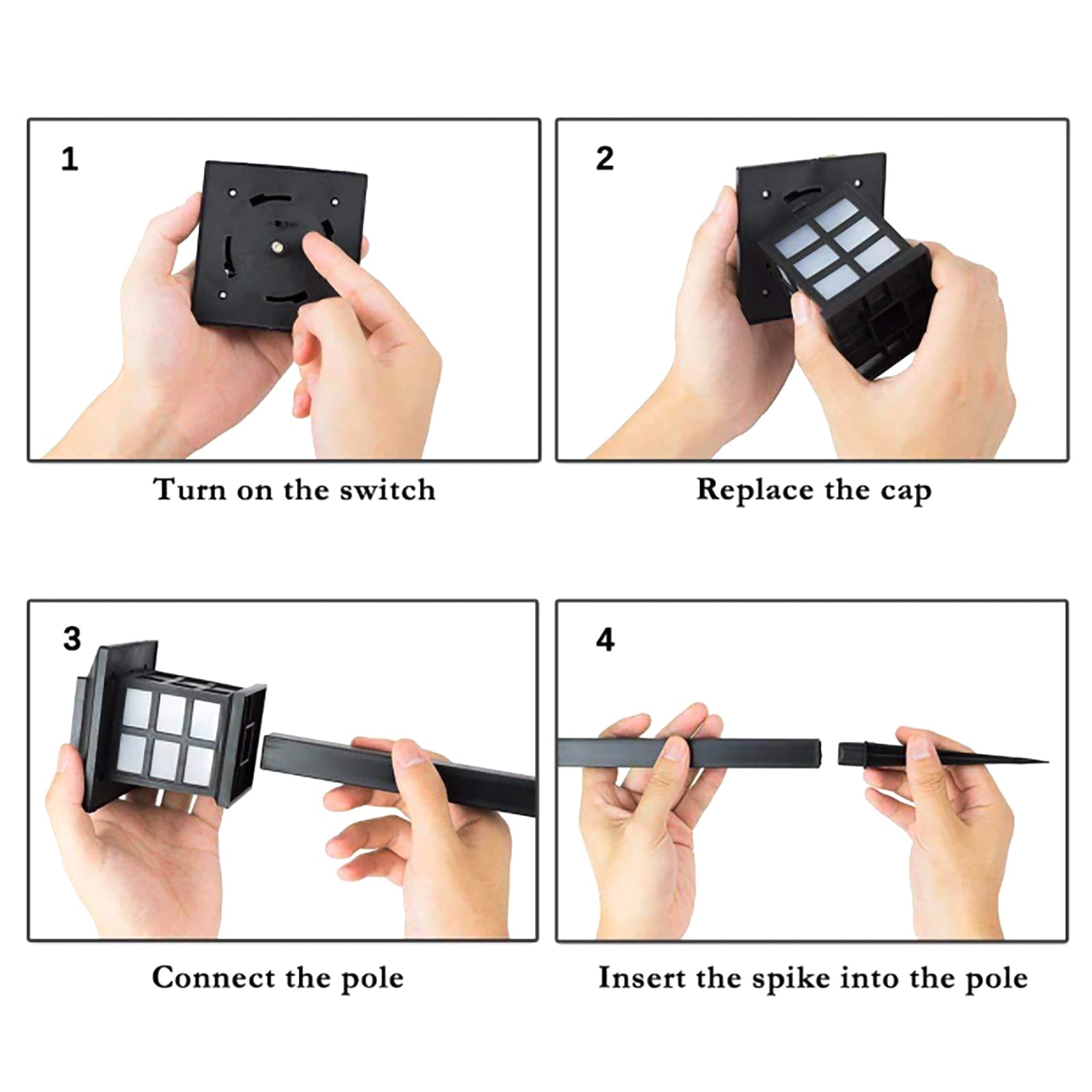 1

Turn on the switch

2

Replace the cap

3

Connect the pole

4

Insert the spike into the pole