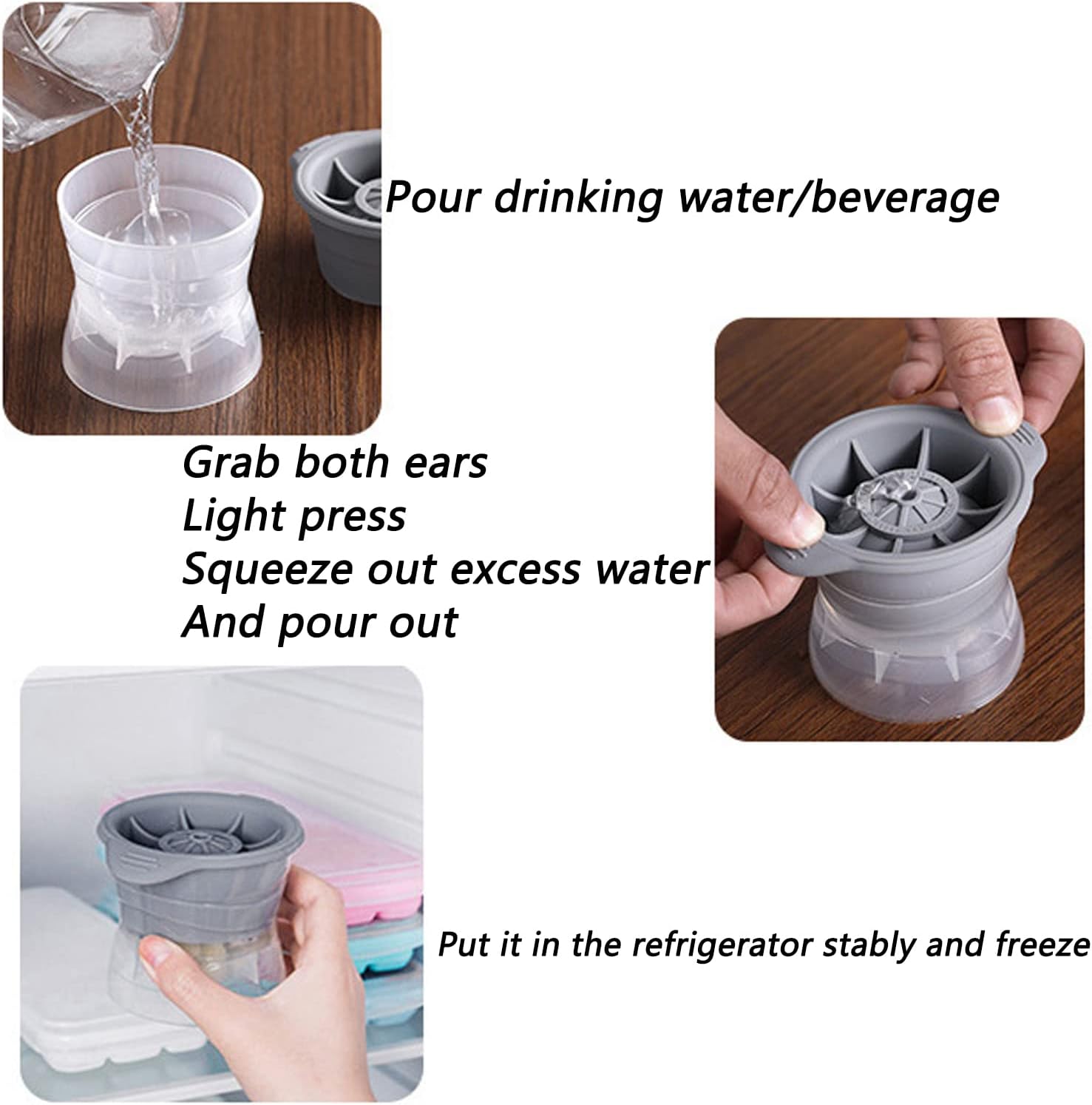 Pour drinking water/beverage

Grab both ears
Light press
Squeeze out excess water
And pour out

Put it in the refrigerator stably and freeze