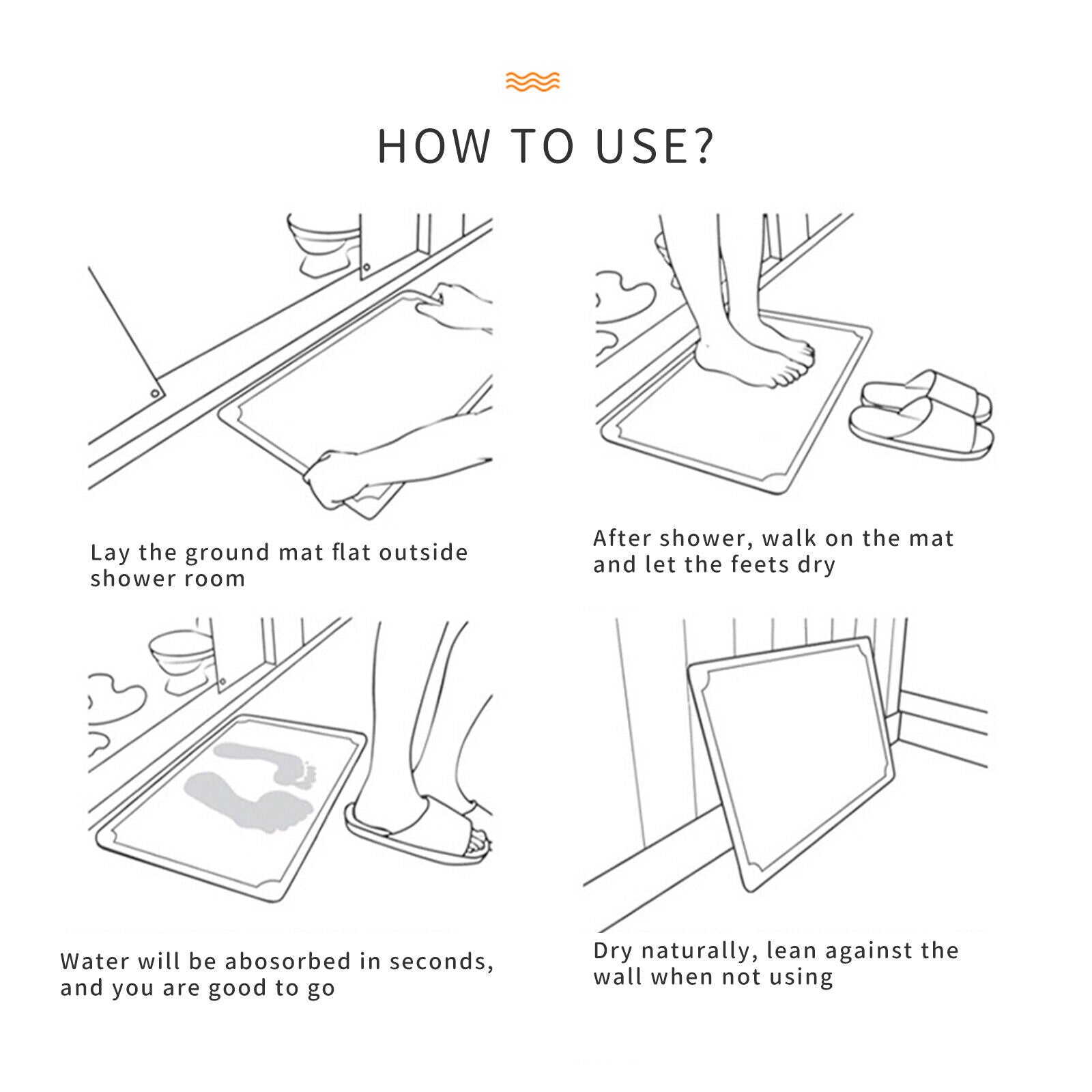 HOW TO USE?

Lay the ground mat flat outside shower room

After shower, walk on the mat and let the feets dry

Water will be abosorbed in seconds, and you are good to go

Dry naturally, lean against the wall when not using