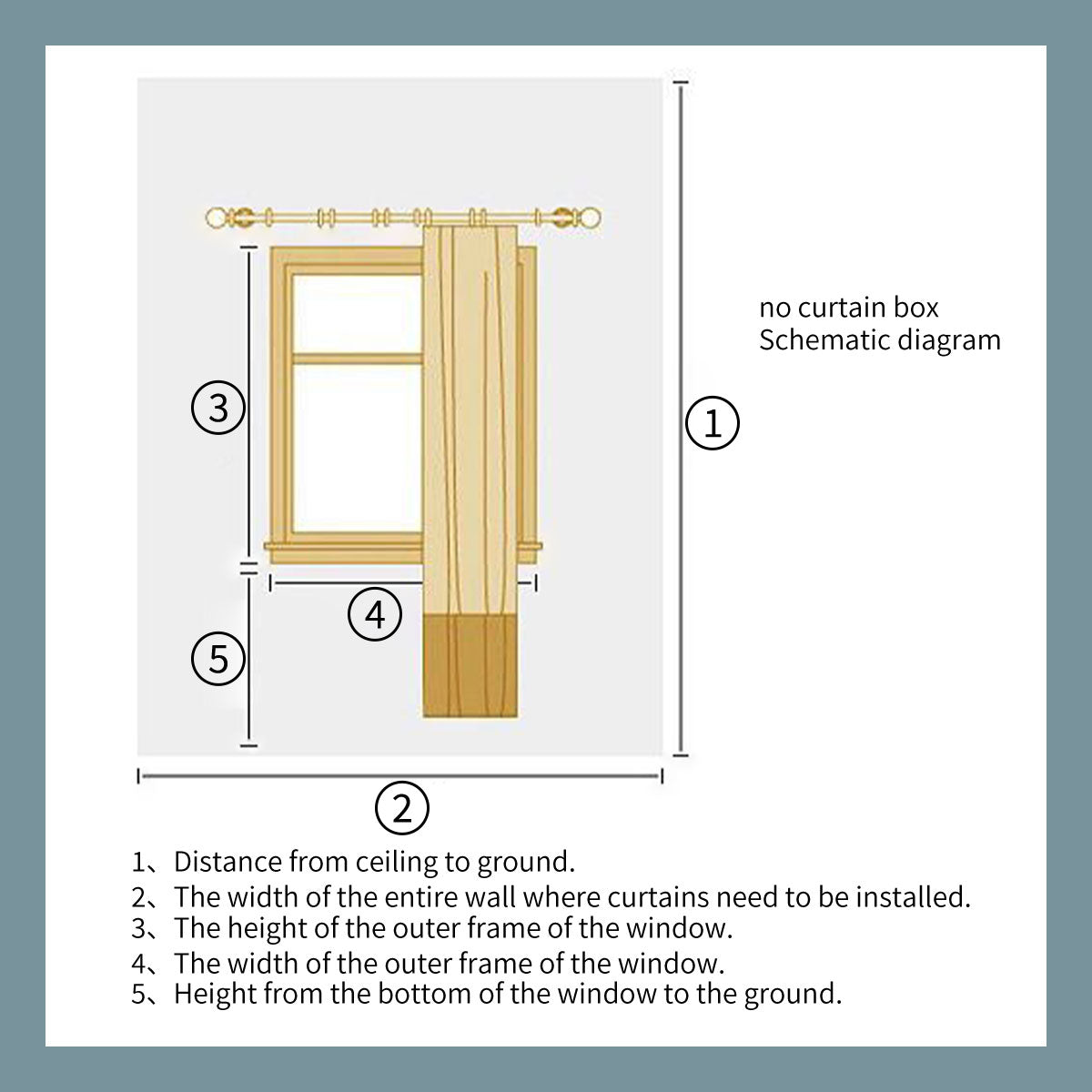 no curtain box
Schematic diagram

③

①

④

⑤

②

1、Distance from ceiling to ground.
2、The width of the entire wall where curtains need to be installed.
3、The height of the outer frame of the window.
4、The width of the outer frame of the window.
5、Height from the bottom of the window to the ground.