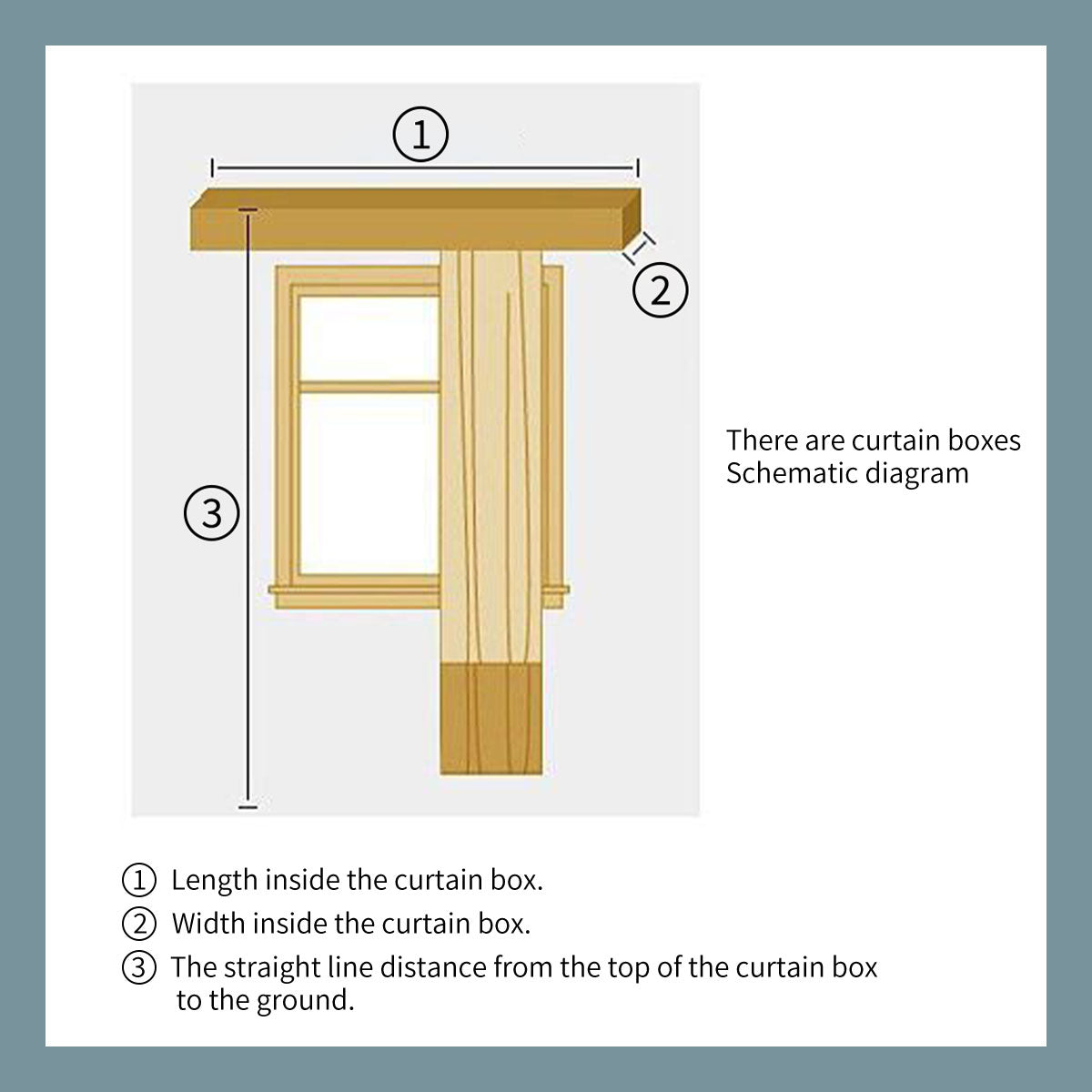 ①

②

③

There are curtain boxes
Schematic diagram

① Length inside the curtain box.
② Width inside the curtain box.
③ The straight line distance from the top of the curtain box to the ground.