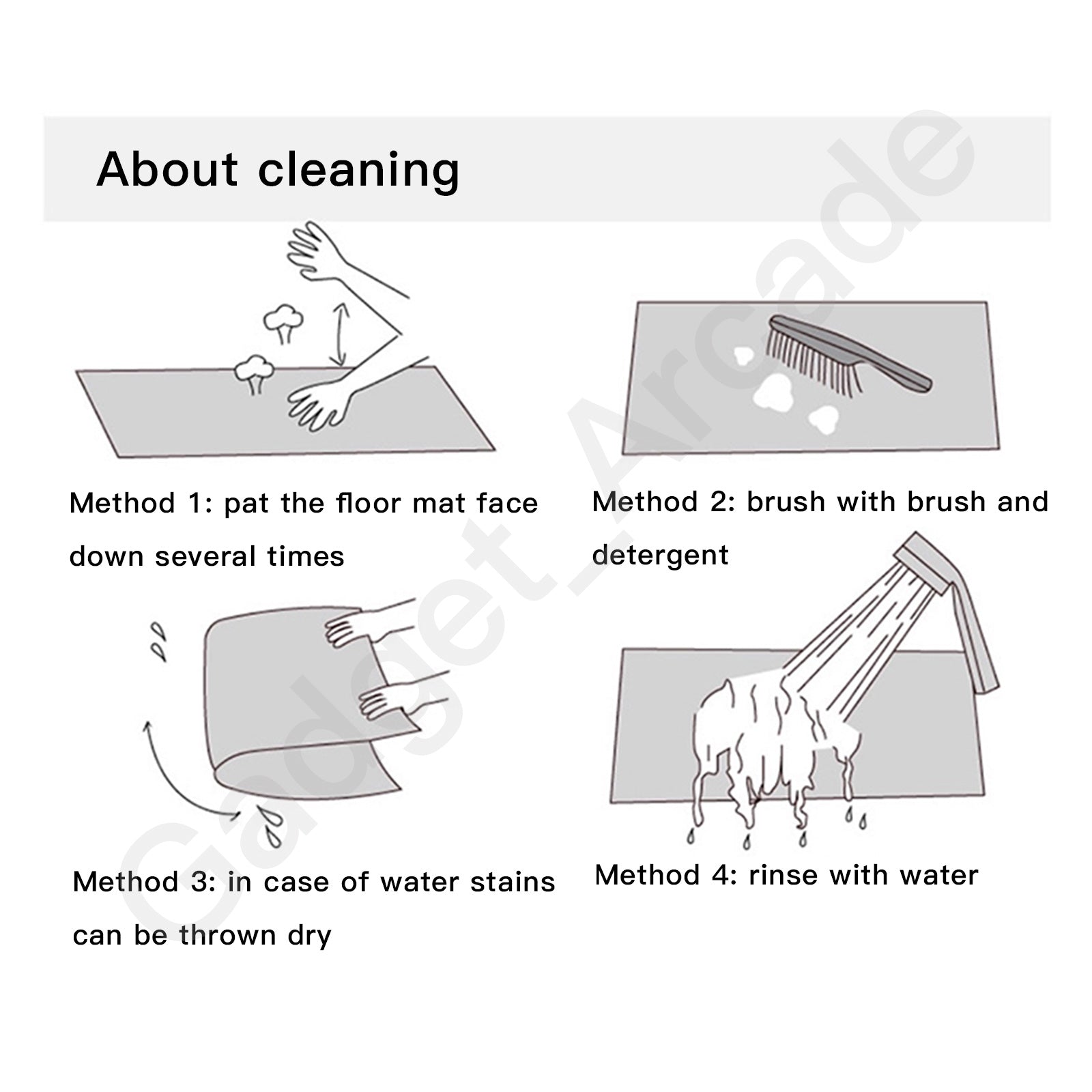 About cleaning

Method 1: pat the floor mat face down several times

Method 2: brush with brush and detergent

Method 3: in case of water stains can be thrown dry

Method 4: rinse with water

Gadget_Arcade