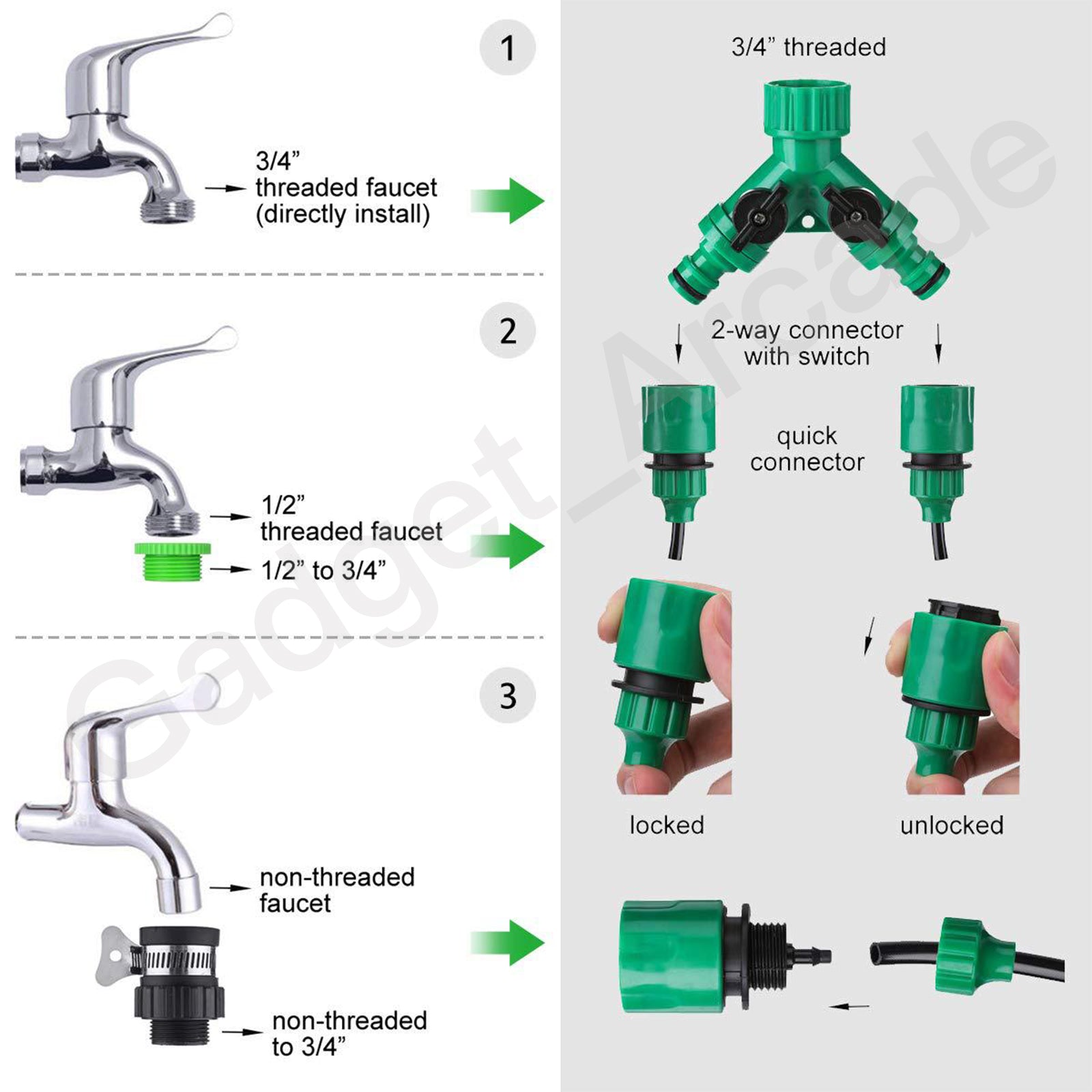 1

3/4” threaded faucet (directly install)

2

1/2” threaded faucet

1/2” to 3/4”

3

non-threaded faucet

non-threaded to 3/4”

3/4” threaded

2-way connector with switch

quick connector

locked

unlocked

Gadget_Arcade