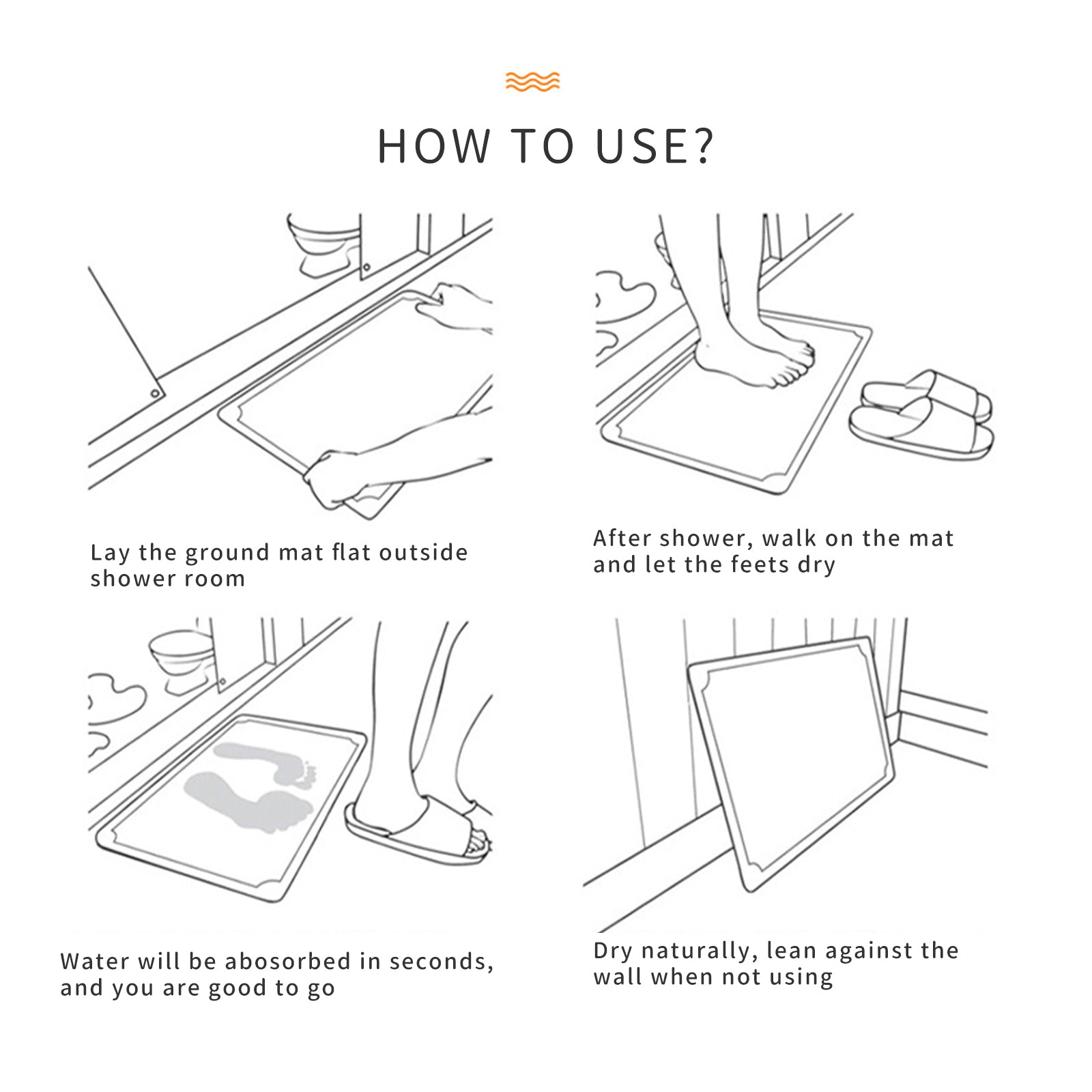 HOW TO USE?

Lay the ground mat flat outside shower room

After shower, walk on the mat and let the feets dry

Water will be abosorbed in seconds, and you are good to go

Dry naturally, lean against the wall when not using