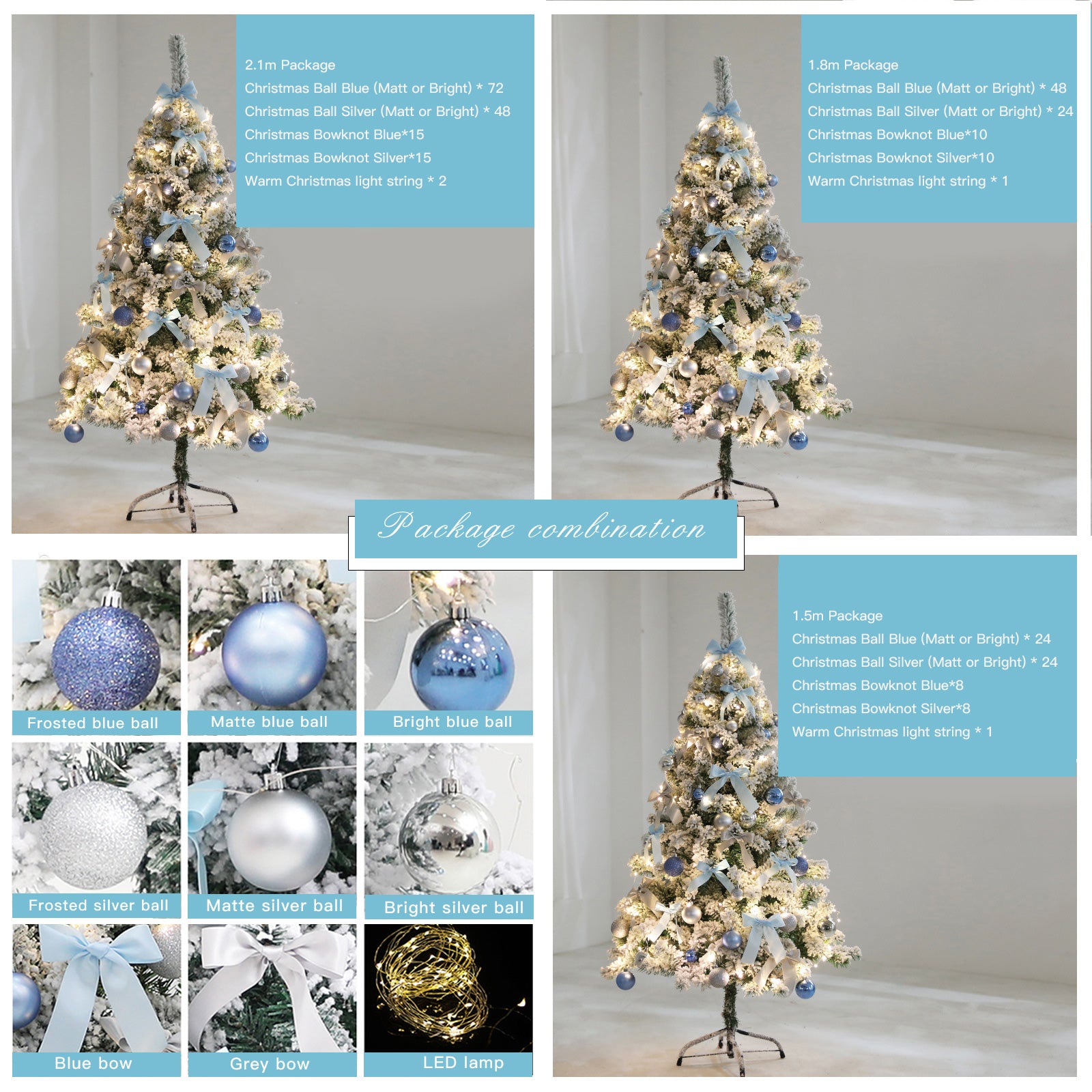 2.1m Package
Christmas Ball Blue (Matt or Bright) * 72
Christmas Ball Silver (Matt or Bright) * 48
Christmas Bowknot Blue*15
Christmas Bowknot Silver*15
Warm Christmas light string * 2

1.8m Package
Christmas Ball Blue (Matt or Bright) * 48
Christmas Ball Silver (Matt or Bright) * 24
Christmas Bowknot Blue*10
Christmas Bowknot Silver*10
Warm Christmas light string * 1

Package combination

Frosted blue ball
Matte blue ball
Bright blue ball
Frosted silver ball
Matte silver ball
Bright silver ball
Blue bow
Grey bow
LED lamp

1.5m Package
Christmas Ball Blue (Matt or Bright) * 24
Christmas Ball Silver (Matt or Bright) * 24
Christmas Bowknot Blue*8
Christmas Bowknot Silver*8
Warm Christmas light string * 1